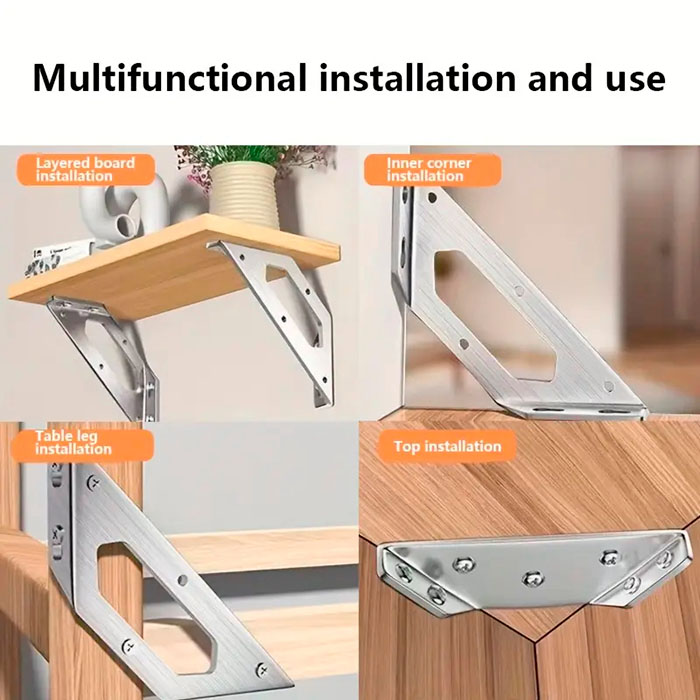 Multifunctional installation and use

Layered board installation

Inner corner installation

Table leg installation

Top installation