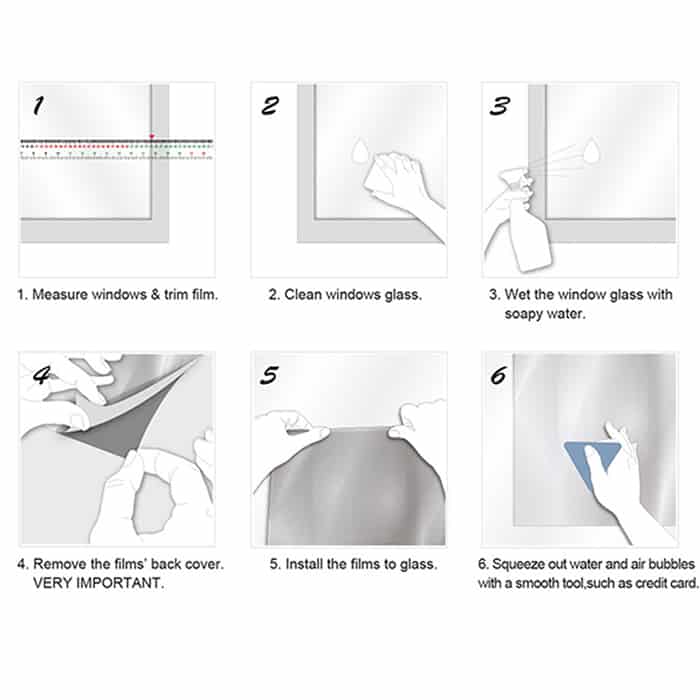 1

1. Measure windows & trim film.

2

2. Clean windows glass.

3

3. Wet the window glass with soapy water.

4

4. Remove the films' back cover. VERY IMPORTANT.

5

5. Install the films to glass.

6

6. Squeeze out water and air bubbles with a smooth tool,such as credit card.